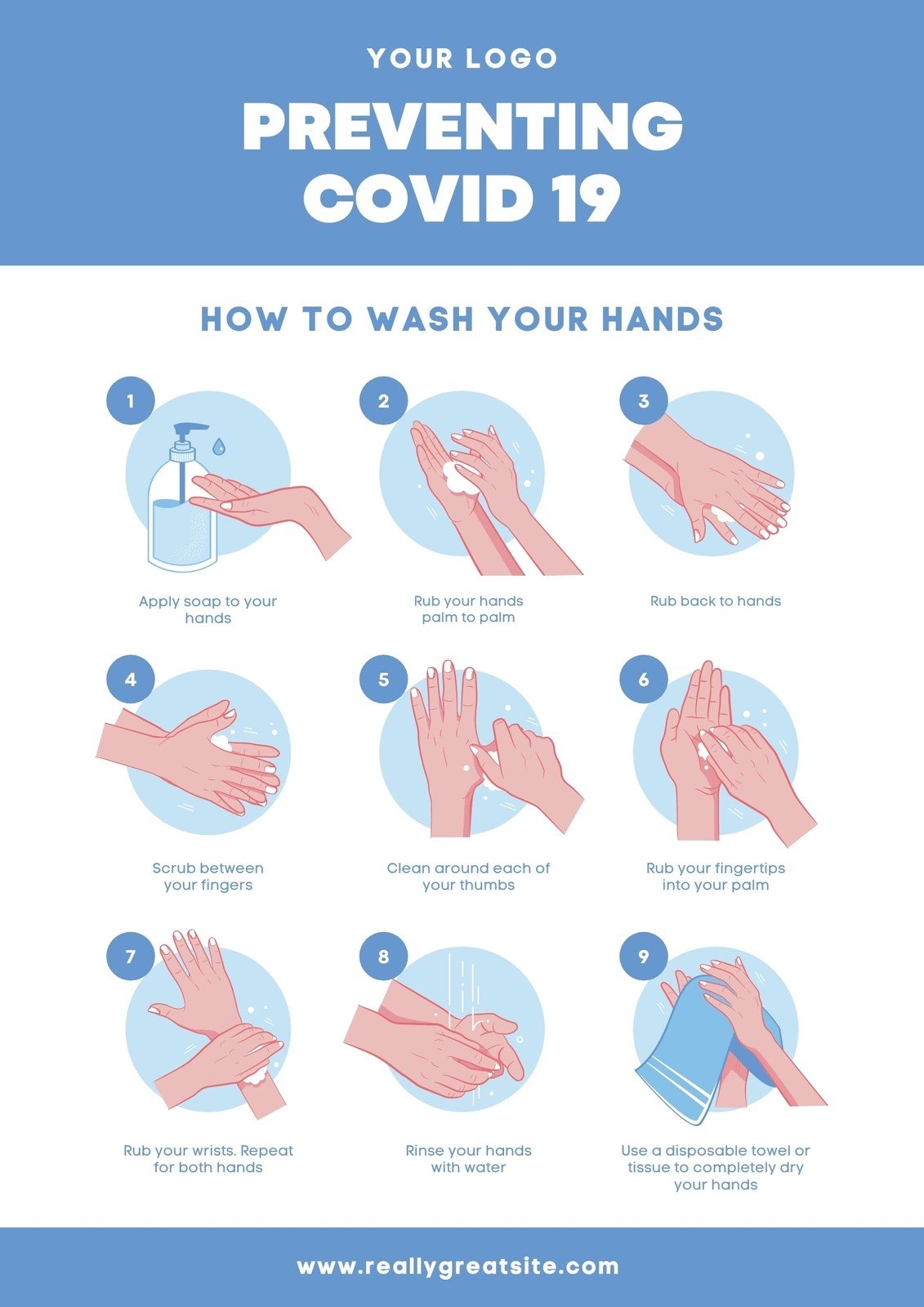 YOUR LOGO

PREVENTING COVID 19

HOW TO WASH YOUR HANDS

1

Apply soap to your hands

2

Rub your hands palm to palm

3

Rub back to hands

4

Scrub between your fingers

5

Clean around each of your thumbs

6

Rub your fingertips into your palm

7

Rub your wrists. Repeat for both hands

8

Rinse your hands with water

9

Use a disposable towel or tissue to completely dry your hands

www.reallygreatsite.com